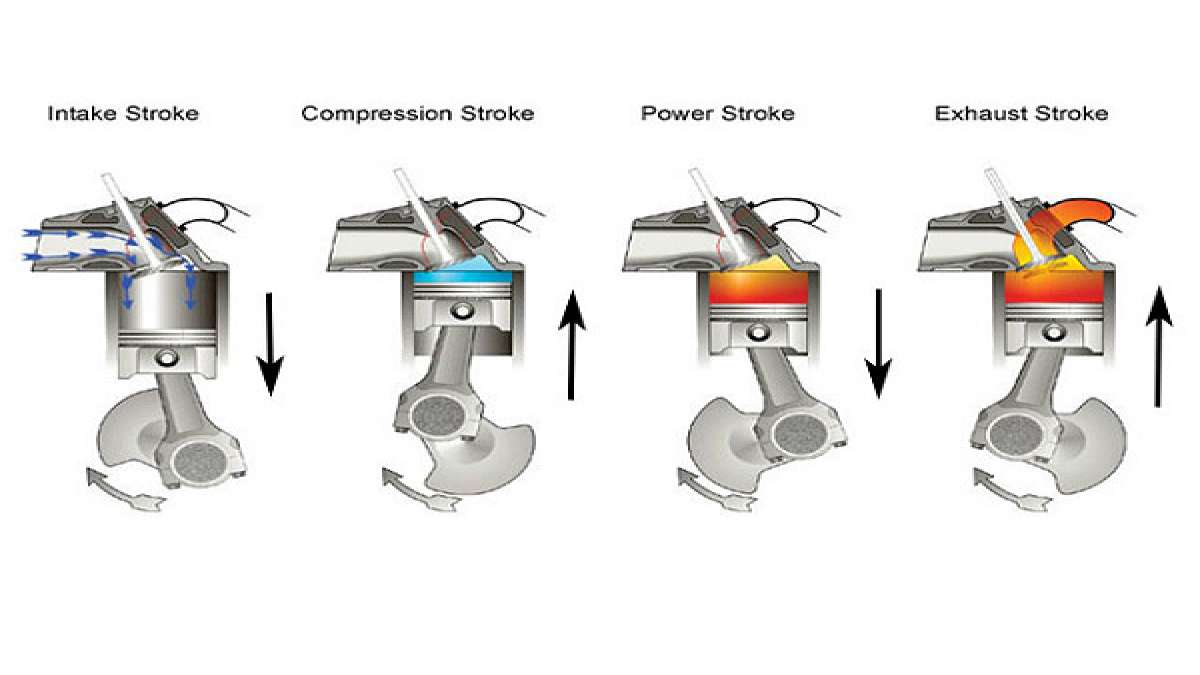 Intake Stroke

Compression Stroke

Power Stroke

Exhaust Stroke